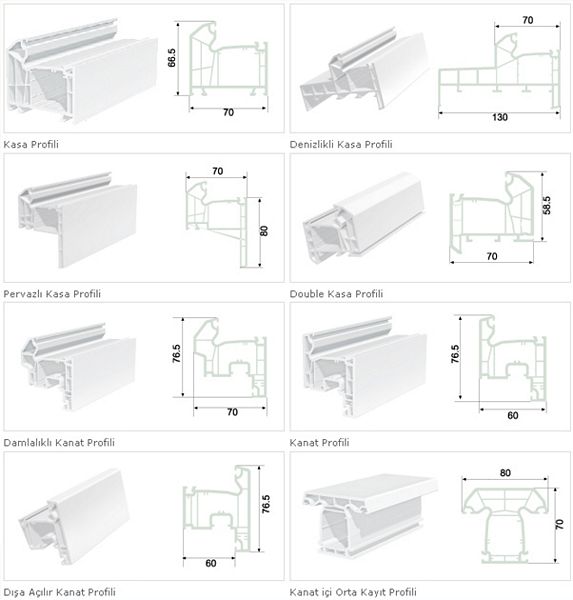 66.5
70
Kasa Profili

70
130
Denizlikli Kasa Profili

70
80
Pervazlı Kasa Profili

58.5
70
Double Kasa Profili

76.5
70
Damlalıklı Kanat Profili

76.5
60
Kanat Profili

76.5
60
Dışa Açılır Kanat Profili

80
70
Kanat içi Orta Kayıt Profili